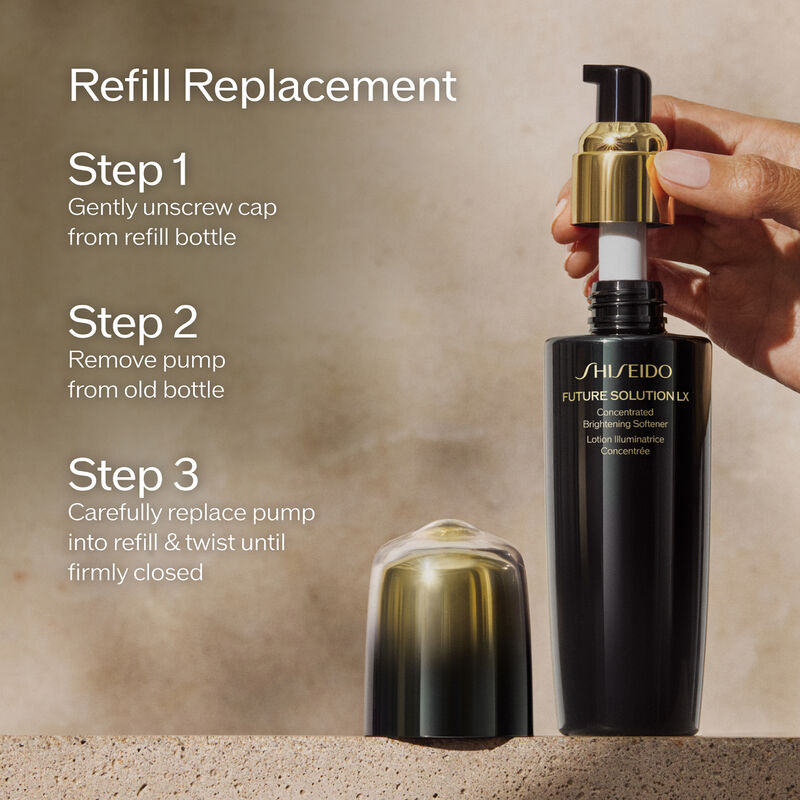 Refill Replacement

Step 1
Gently unscrew cap from refill bottle

Step 2
Remove pump from old bottle

Step 3
Carefully replace pump into refill & twist until firmly closed

SHISEIDO
FUTURE SOLUTION LX
Concentrated Brightening Softener
Lotion Illuminatrice Concentrée