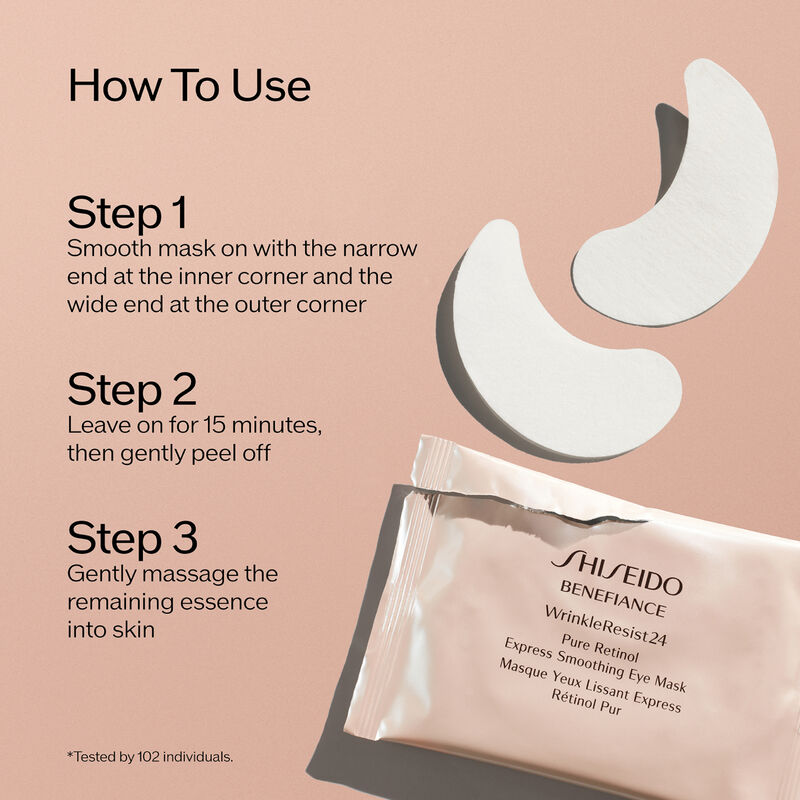 How To Use

Step 1
Smooth mask on with the narrow end at the inner corner and the wide end at the outer corner

Step 2
Leave on for 15 minutes, then gently peel off

Step 3
Gently massage the remaining essence into skin

*Tested by 102 individuals.

SHISEIDO
BENEFIANCE
WrinkleResist24
Pure Retinol
Express Smoothing Eye Mask
Masque Yeux Lissant Express
Rétinol Pur